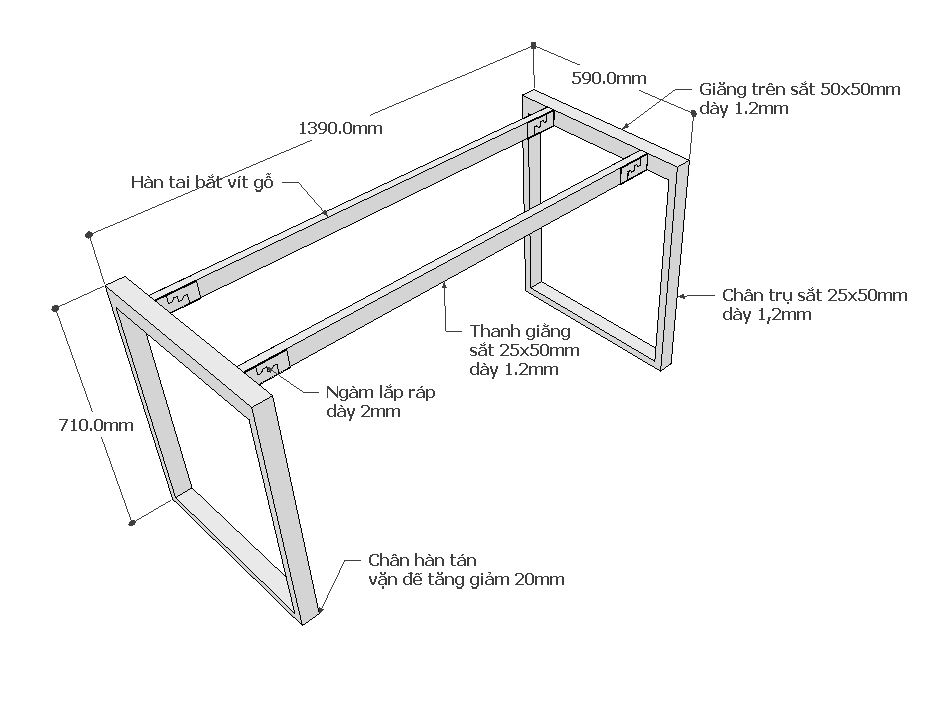 590.0mm

Giằng trên sắt 50x50mm dày 1.2mm

1390.0mm

Hàn tai bắt vít gỗ

Chân trụ sắt 25x50mm dày 1,2mm

Thanh giằng sắt 25x50mm dày 1.2mm

Ngàm lắp ráp dày 2mm

710.0mm

Chân hàn tán vặn đế tăng giảm 20mm