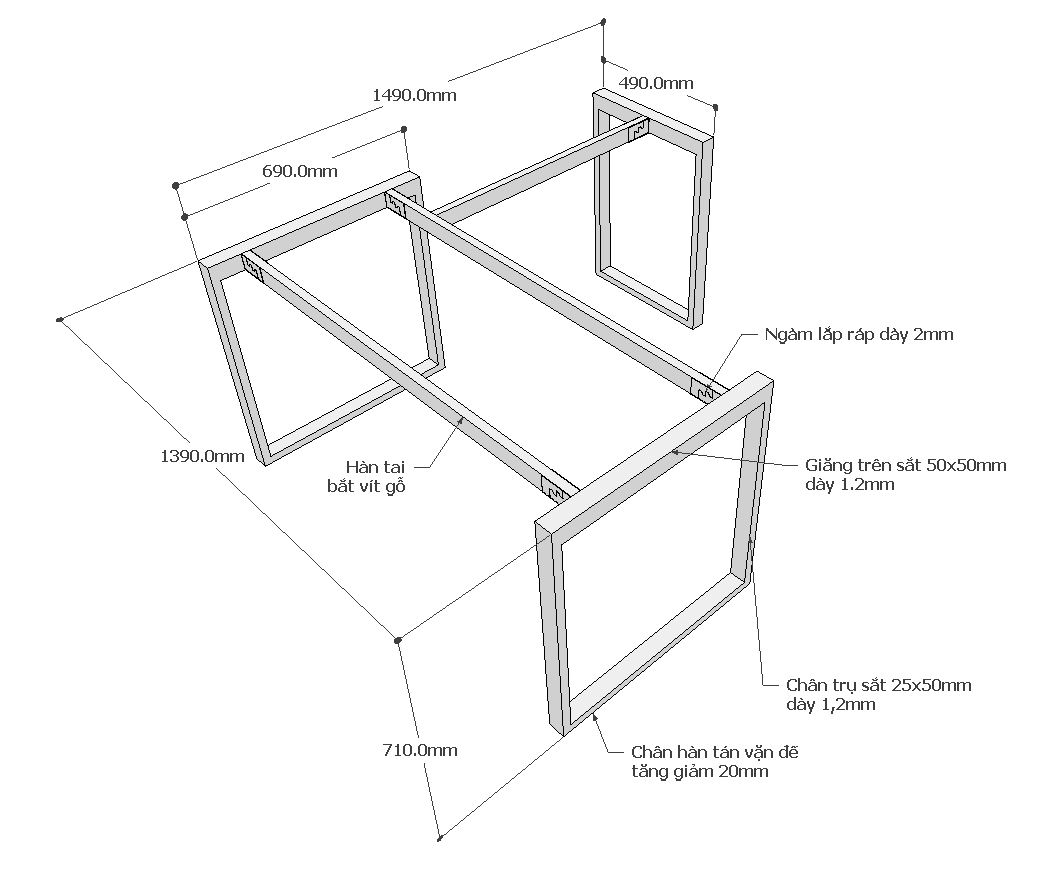 1490.0mm

490.0mm

690.0mm

Ngàm lắp ráp dày 2mm

1390.0mm

Hàn tai bắt vít gỗ

Giằng trên sắt 50x50mm dày 1.2mm

Chân trụ sắt 25x50mm dày 1,2mm

710.0mm

Chân hàn tán vặn đế tăng giảm 20mm