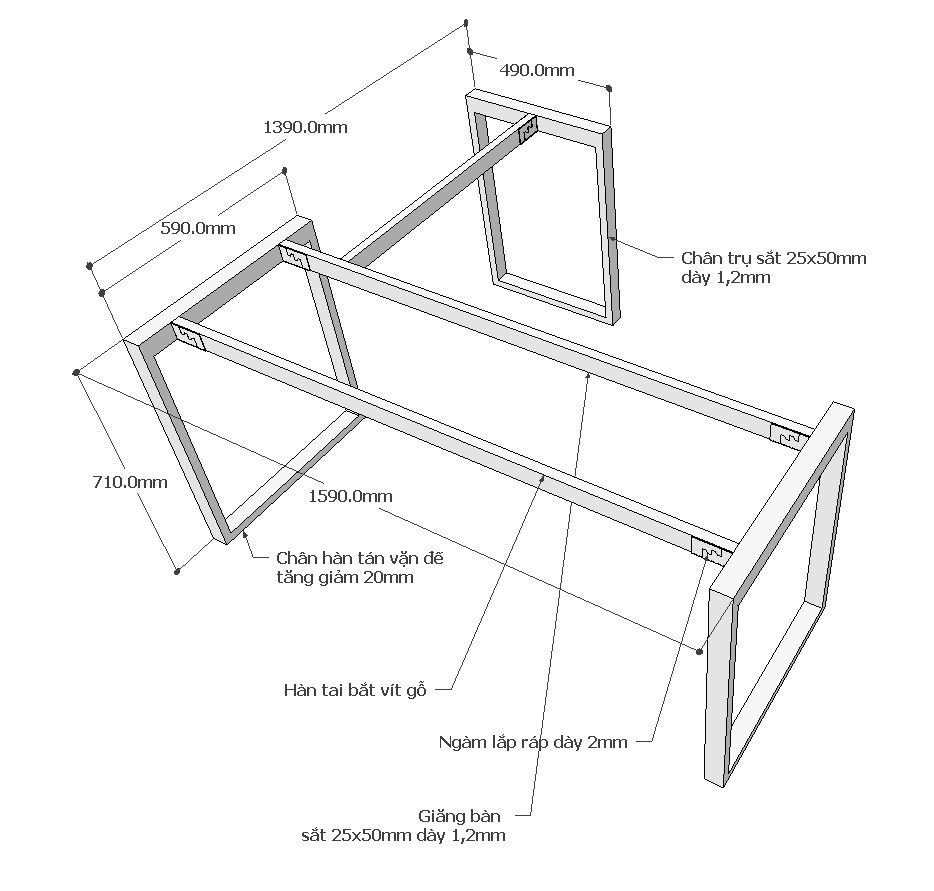 490.0mm

1390.0mm

590.0mm

Chân trụ sắt 25x50mm dày 1,2mm

710.0mm

1590.0mm

Chân hàn tán vặn đế tăng giảm 20mm

Hàn tai bắt vít gỗ

Ngàm lắp ráp dày 2mm

Giằng bàn sắt 25x50mm dày 1,2mm