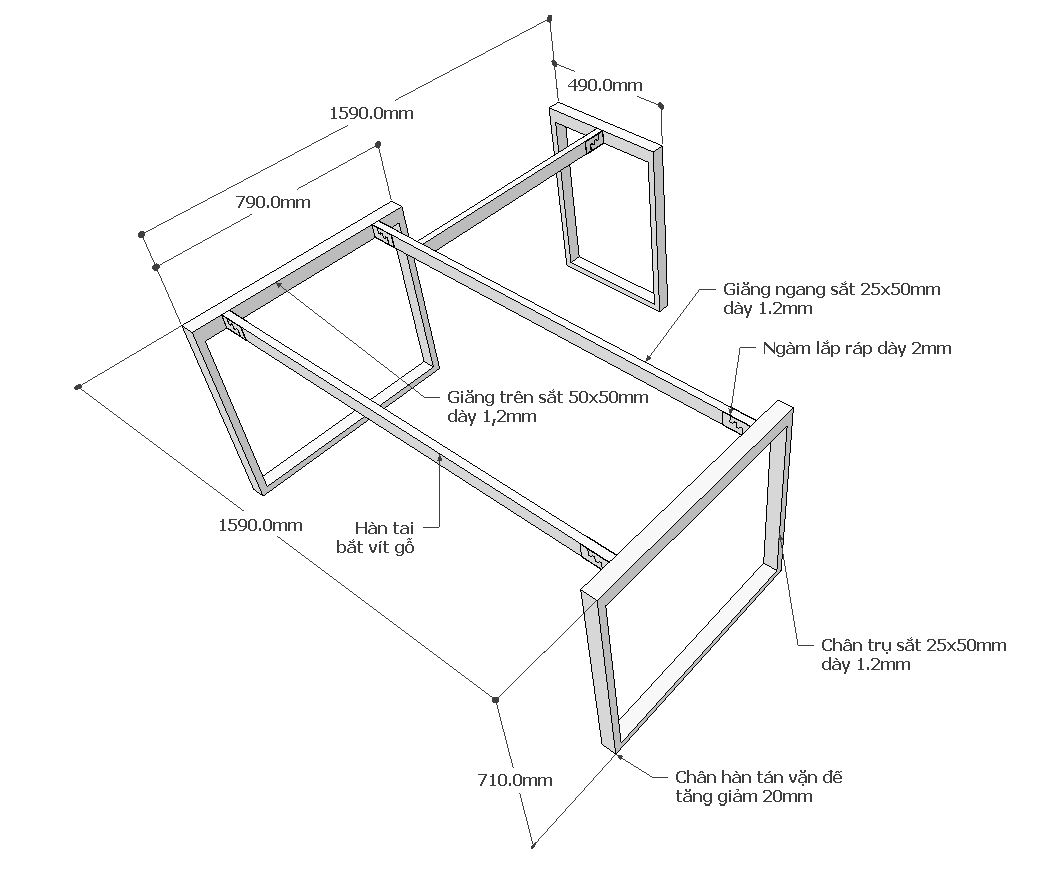 1590.0mm

490.0mm

790.0mm

Giằng ngang sắt 25x50mm dày 1.2mm

Ngàm lắp ráp dày 2mm

Giằng trên sắt 50x50mm dày 1,2mm

1590.0mm

Hàn tai bắt vít gỗ

Chân trụ sắt 25x50mm dày 1.2mm

710.0mm

Chân hàn tán vặn đế tăng giảm 20mm