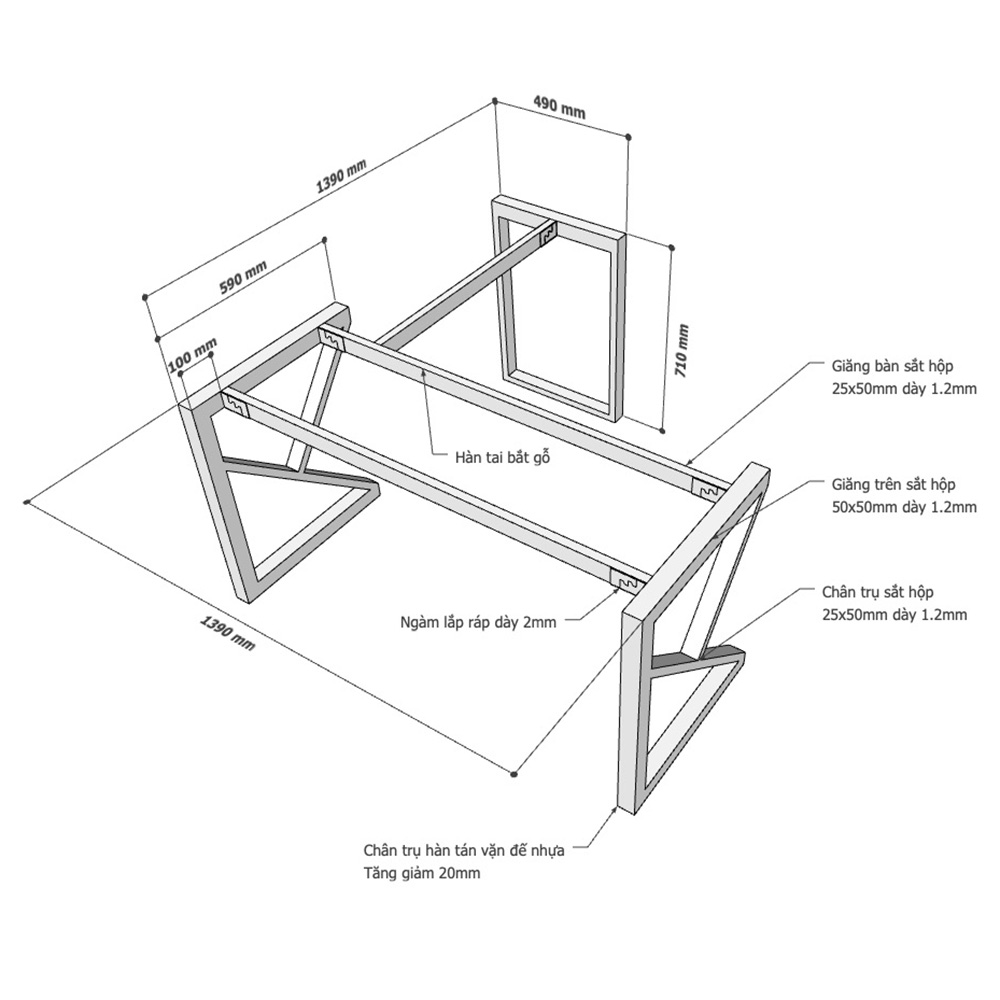 490 mm

1390 mm

590 mm

100 mm

710 mm

Giằng bàn sắt hộp
25x50mm dày 1.2mm

Hàn tai bắt gỗ

Giằng trên sắt hộp
50x50mm dày 1.2mm

Chân trụ sắt hộp
25x50mm dày 1.2mm

Ngàm lắp ráp dày 2mm

1390 mm

Chân trụ hàn tán vặn đế nhựa
Tăng giảm 20mm