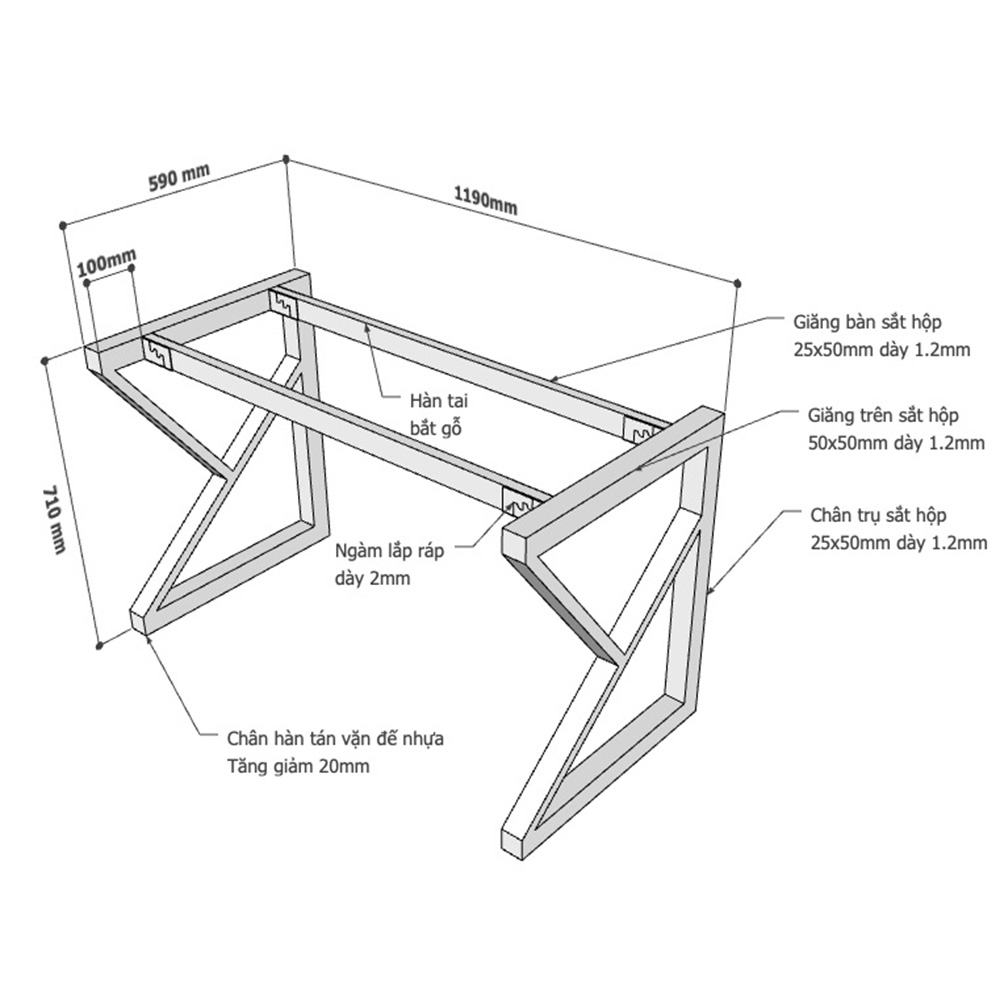 590 mm

1190mm

100mm

710 mm

Giằng bàn sắt hộp 25x50mm dày 1.2mm

Hàn tai bắt gỗ

Giằng trên sắt hộp 50x50mm dày 1.2mm

Chân trụ sắt hộp 25x50mm dày 1.2mm

Ngàm lắp ráp dày 2mm

Chân hàn tán vặn đế nhựa Tăng giảm 20mm