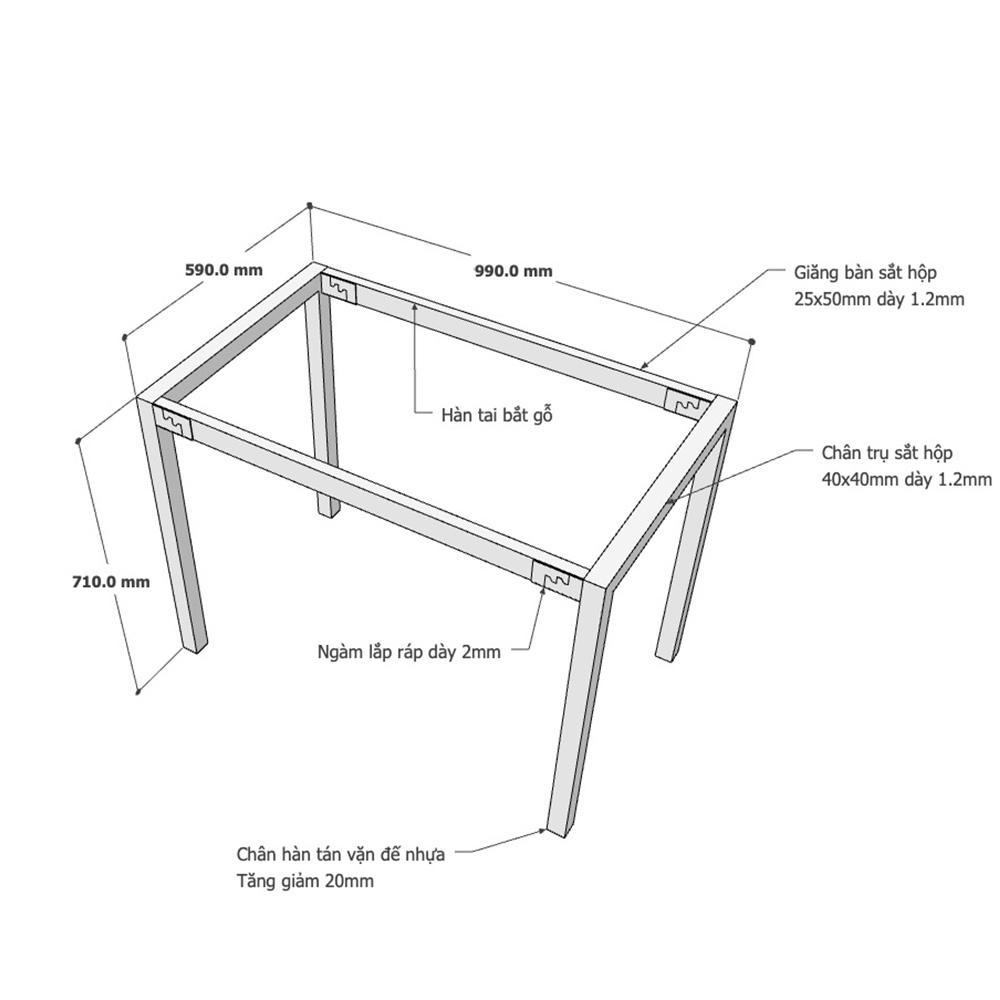 590.0 mm

990.0 mm

Giằng bàn sắt hộp 25x50mm dày 1.2mm

Hàn tai bắt gỗ

Chân trụ sắt hộp 40x40mm dày 1.2mm

710.0 mm

Ngàm lắp ráp dày 2mm

Chân hàn tán vặn đế nhựa
Tăng giảm 20mm