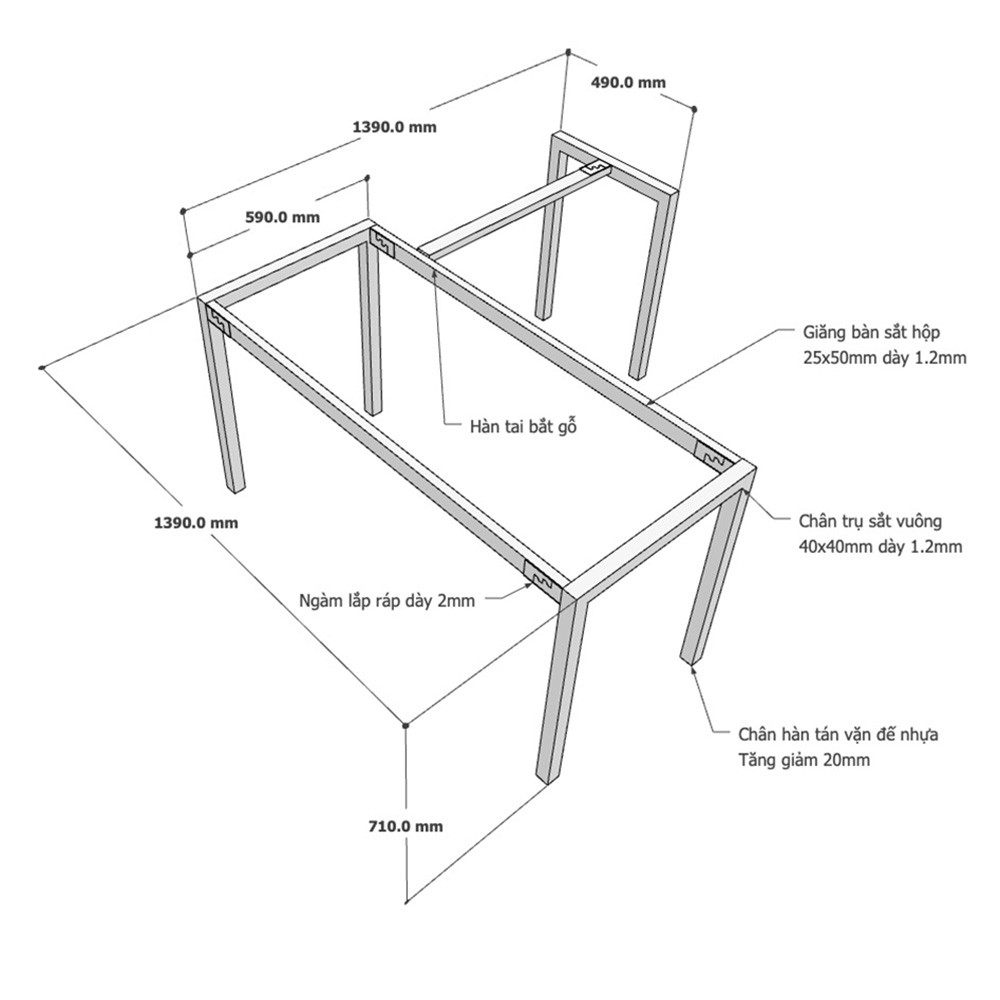 490.0 mm

1390.0 mm

590.0 mm

Giằng bàn sắt hộp
25x50mm dày 1.2mm

Hàn tai bắt gỗ

1390.0 mm

Chân trụ sắt vuông
40x40mm dày 1.2mm

Ngàm lắp ráp dày 2mm

Chân hàn tán vặn đế nhựa
Tăng giảm 20mm

710.0 mm