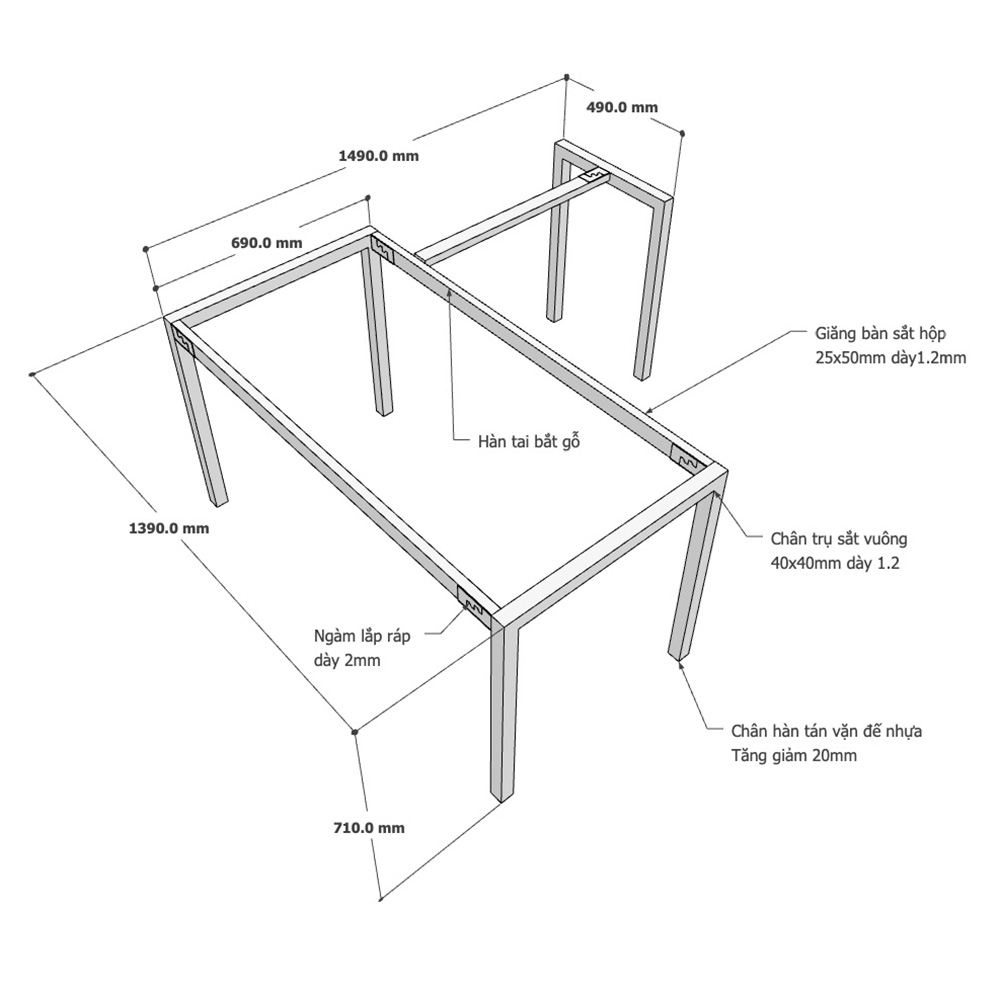 490.0 mm

1490.0 mm

690.0 mm

Giằng bàn sắt hộp
25x50mm dày1.2mm

Hàn tai bắt gỗ

1390.0 mm

Chân trụ sắt vuông
40x40mm dày 1.2

Ngàm lắp ráp
dày 2mm

Chân hàn tán vặn đế nhựa
Tăng giảm 20mm

710.0 mm