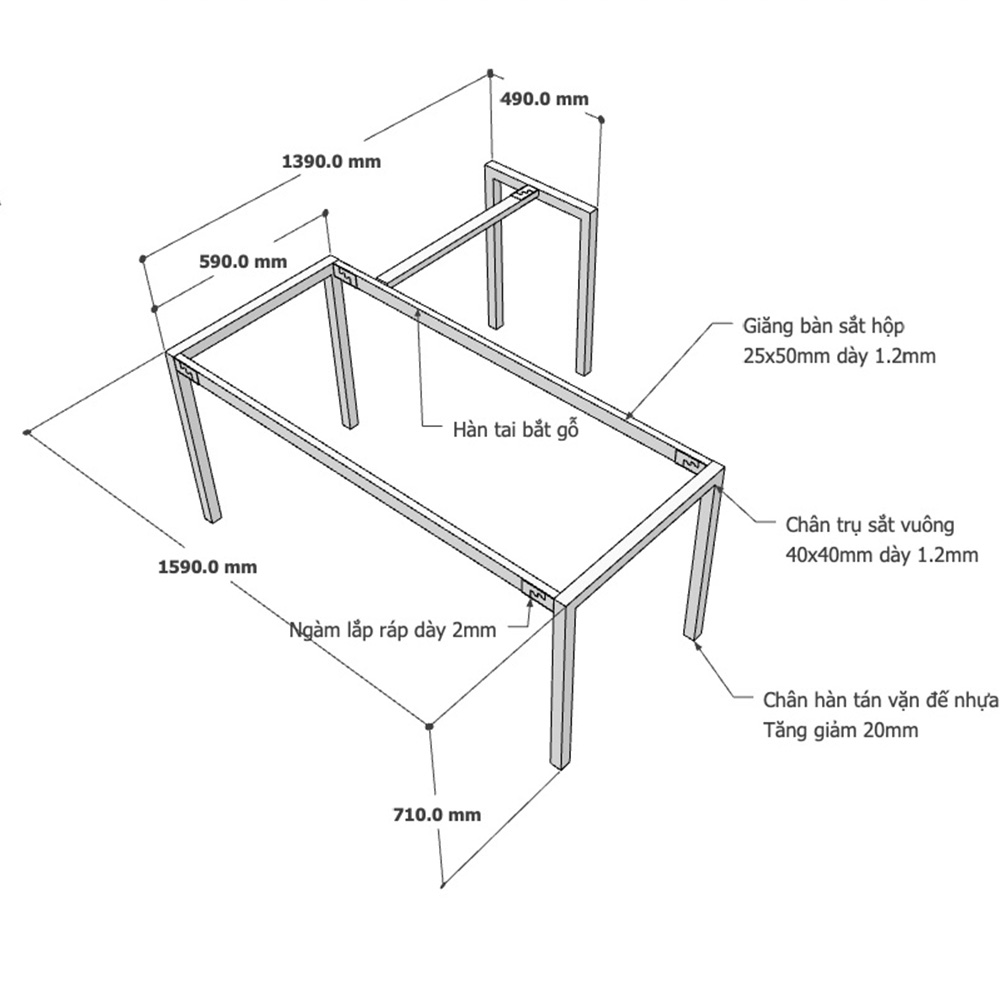 490.0 mm

1390.0 mm

590.0 mm

Giằng bàn sắt hộp 25x50mm dày 1.2mm

Hàn tai bắt gỗ

Chân trụ sắt vuông 40x40mm dày 1.2mm

1590.0 mm

Ngàm lắp ráp dày 2mm

Chân hàn tán vặn đế nhựa Tăng giảm 20mm

710.0 mm