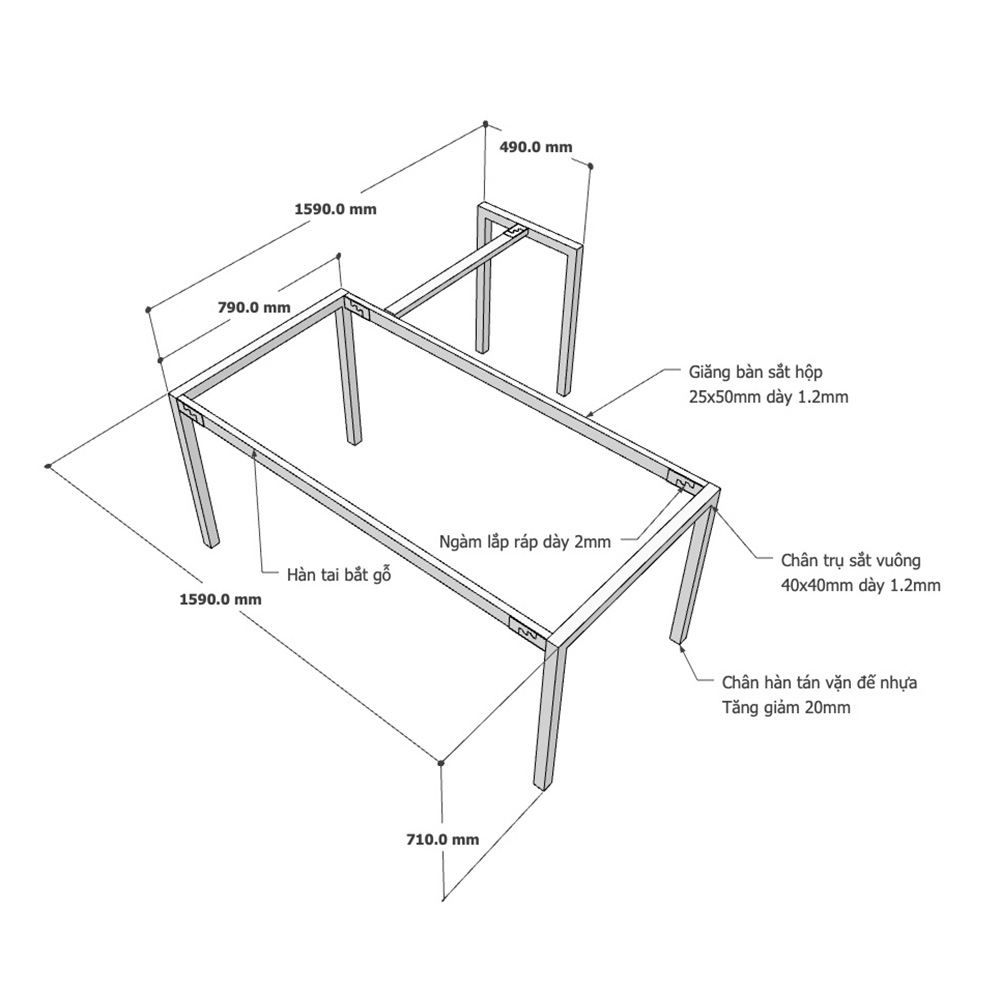 490.0 mm

1590.0 mm

790.0 mm

Giằng bàn sắt hộp 25x50mm dày 1.2mm

Ngàm lắp ráp dày 2mm

Hàn tai bắt gỗ

Chân trụ sắt vuông 40x40mm dày 1.2mm

1590.0 mm

Chân hàn tán vặn đế nhựa Tăng giảm 20mm

710.0 mm