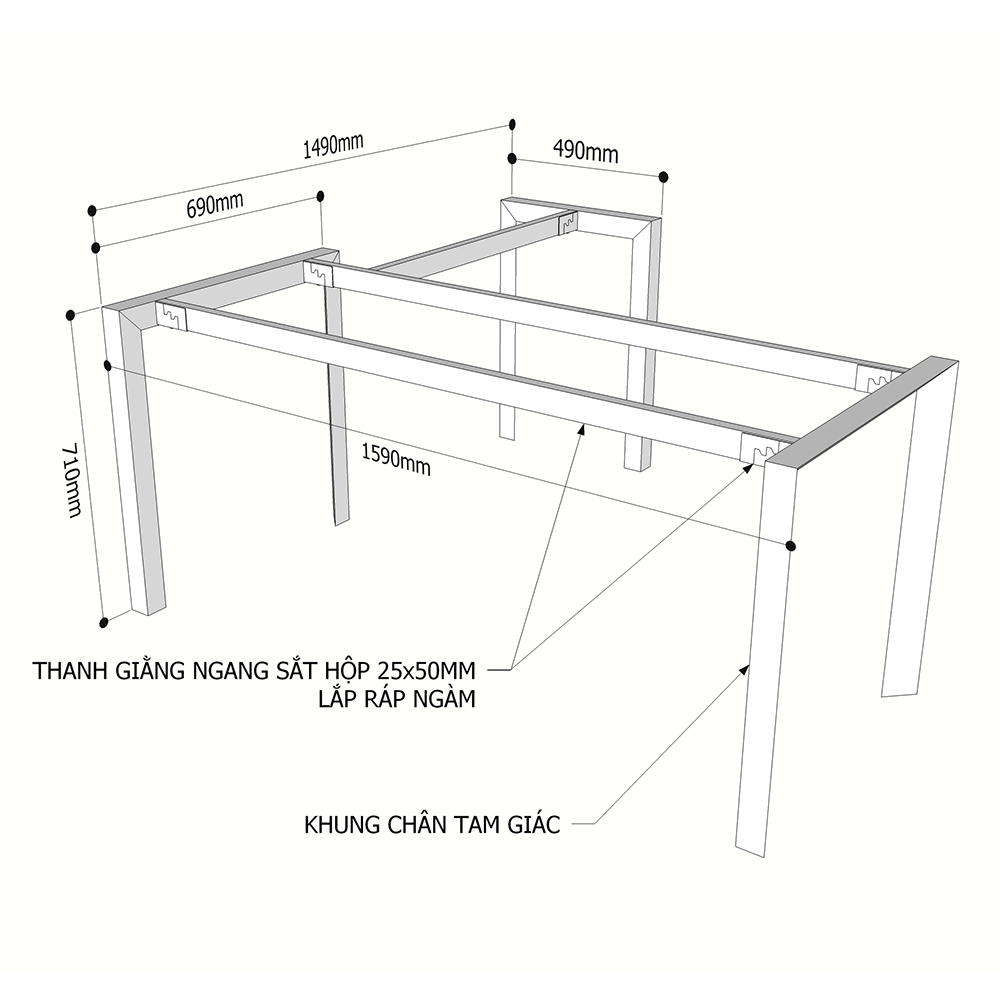 1490mm
490mm
690mm
710mm
1590mm

THANH GIẰNG NGANG SẮT HỘP 25x50MM
LẮP RÁP NGÀM

KHUNG CHÂN TAM GIÁC