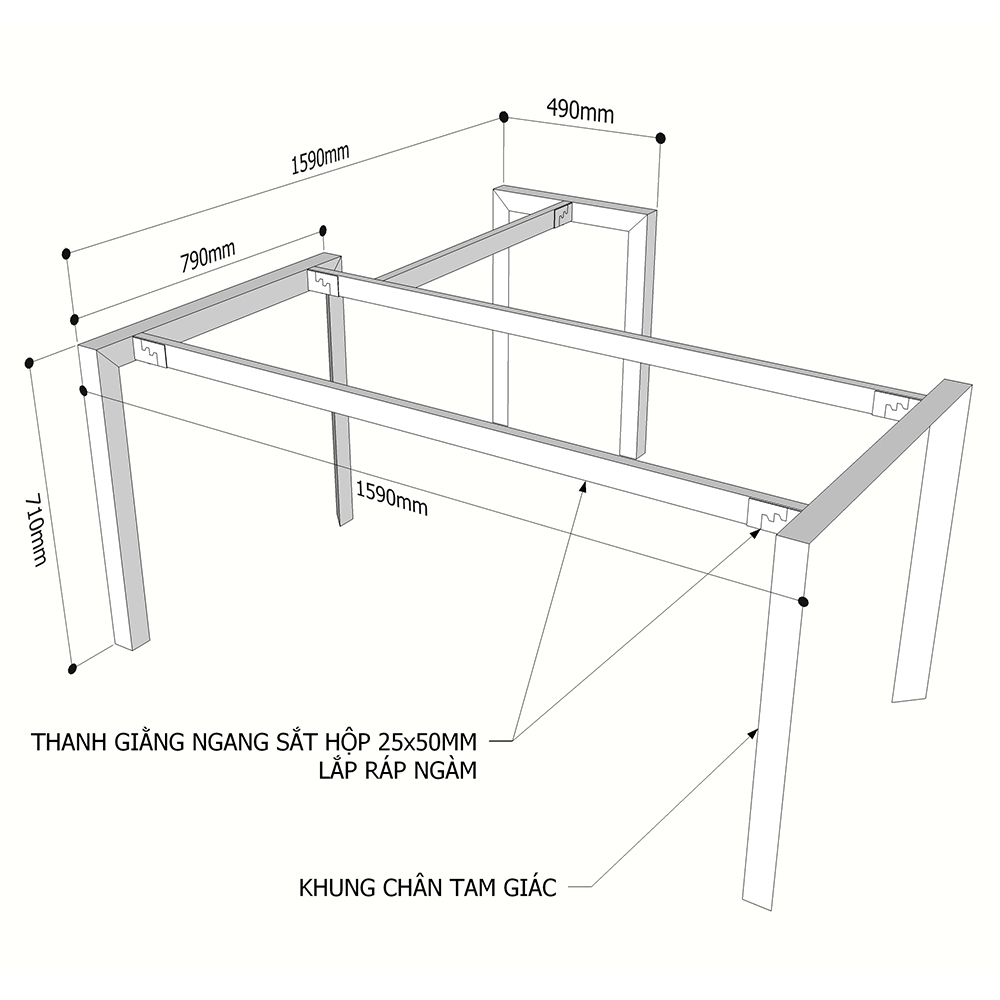 490mm
1590mm
790mm
710mm
1590mm
THANH GIẰNG NGANG SẮT HỘP 25x50MM
LẮP RÁP NGÀM
KHUNG CHÂN TAM GIÁC